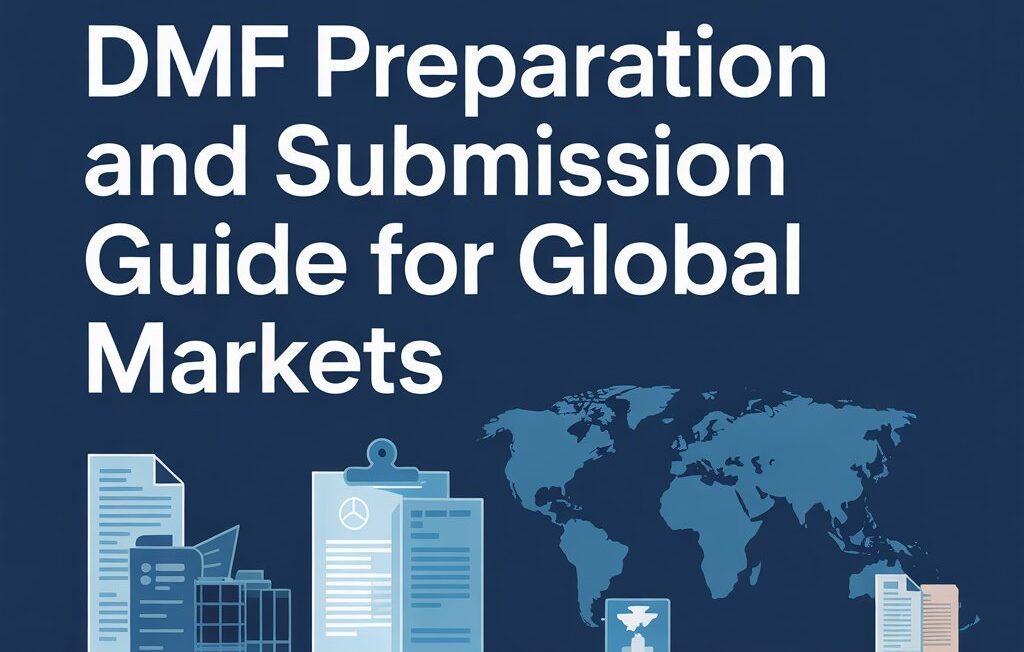 DMF Preparation and Submission Guide for Global Markets